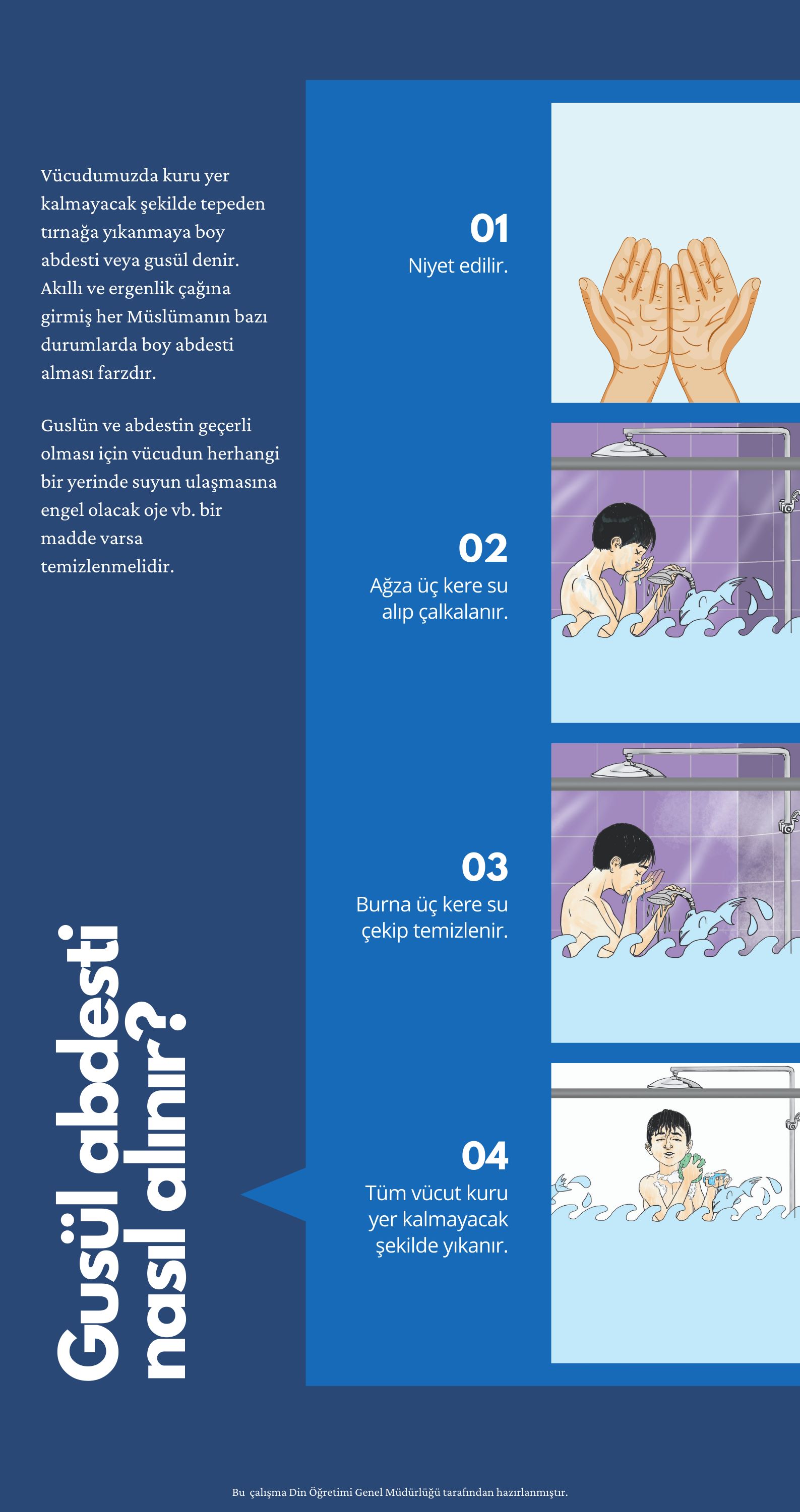 Vücudumuzda kuru yer kalmayacak şekilde tepeden tırnağa yıkanmaya boy abdesti veya gusül denir. Akıllı ve ergenlik çağına girmiş her Müslümanın bazı durumlarda boy abdesti alması farzdır.

Guslün ve abdestin geçerli olması için vücudun herhangi bir yerinde suyun ulaşmasına engel olacak oje vb. bir madde varsa temizlenmelidir.

Gusül abdesti nasıl alınır?

01
Niyet edilir.

02
Ağza üç kere su alıp çalkalanır.

03
Burna üç kere su çekip temizlenir.

04
Tüm vücut kuru yer kalmayacak şekilde yıkanır.

Bu çalışma Din Öğretimi Genel Müdürlüğü tarafından hazırlanmıştır.